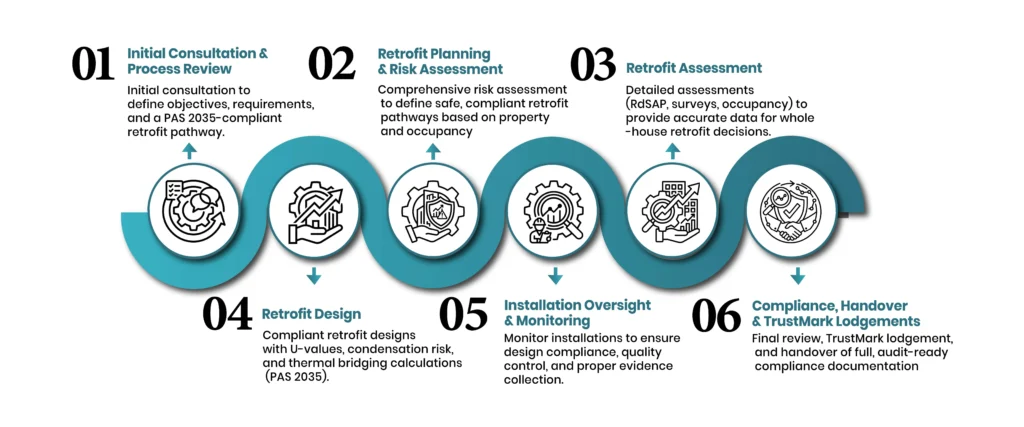 01 Initial Consultation & Process Review

Initial consultation to define objectives, requirements, and a PAS 2035-compliant retrofit pathway.

02 Retrofit Planning & Risk Assessment

Comprehensive risk assessment to define safe, compliant retrofit pathways based on property and occupancy

03 Retrofit Assessment

Detailed assessments (RdSAP, surveys, occupancy) to provide accurate data for whole -house retrofit decisions.

04 Retrofit Design

Compliant retrofit designs with U-values, condensation risk, and thermal bridging calculations (PAS 2035).

05 Installation Oversight & Monitoring

Monitor installations to ensure design compliance, quality control, and proper evidence collection.

06 Compliance, Handover & TrustMark Lodgements

Final review, TrustMark lodgement, and handover of full, audit-ready compliance documentation